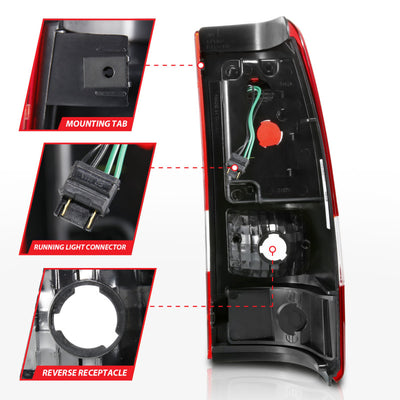 MOUNTING TAB

RUNNING LIGHT CONNECTOR

REVERSE RECEPTACLE