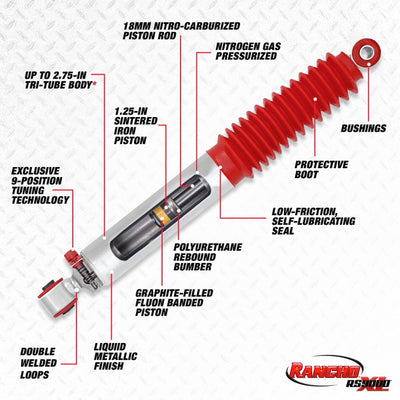 18MM NITRO-CARBURIZED PISTON ROD

NITROGEN GAS PRESSURIZED

UP TO 2.75-IN TRI-TUBE BODY*

1.25-IN SINTERED IRON PISTON

BUSHINGS

PROTECTIVE BOOT

EXCLUSIVE 9-POSITION TUNING TECHNOLOGY

LOW-FRICTION, SELF-LUBRICATING SEAL

POLYURETHANE REBOUND BUMBER

GRAPHITE-FILLED FLUON BANDED PISTON

DOUBLE WELDED LOOPS

LIQUIID METALLIC FINISH

RANCHO RS9000 XL