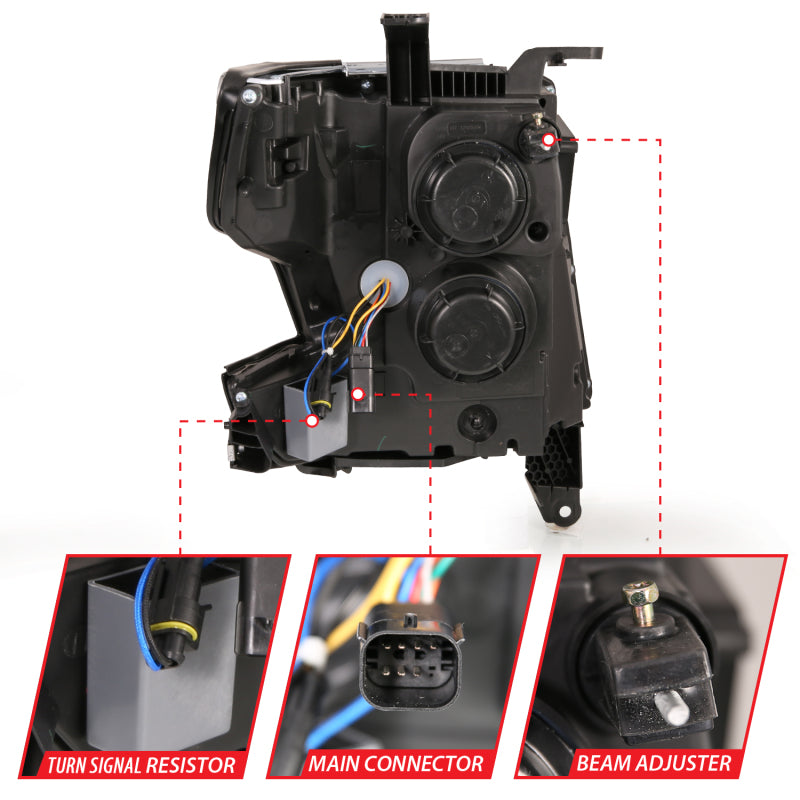 TURN SIGNAL RESISTOR
MAIN CONNECTOR
BEAM ADJUSTER